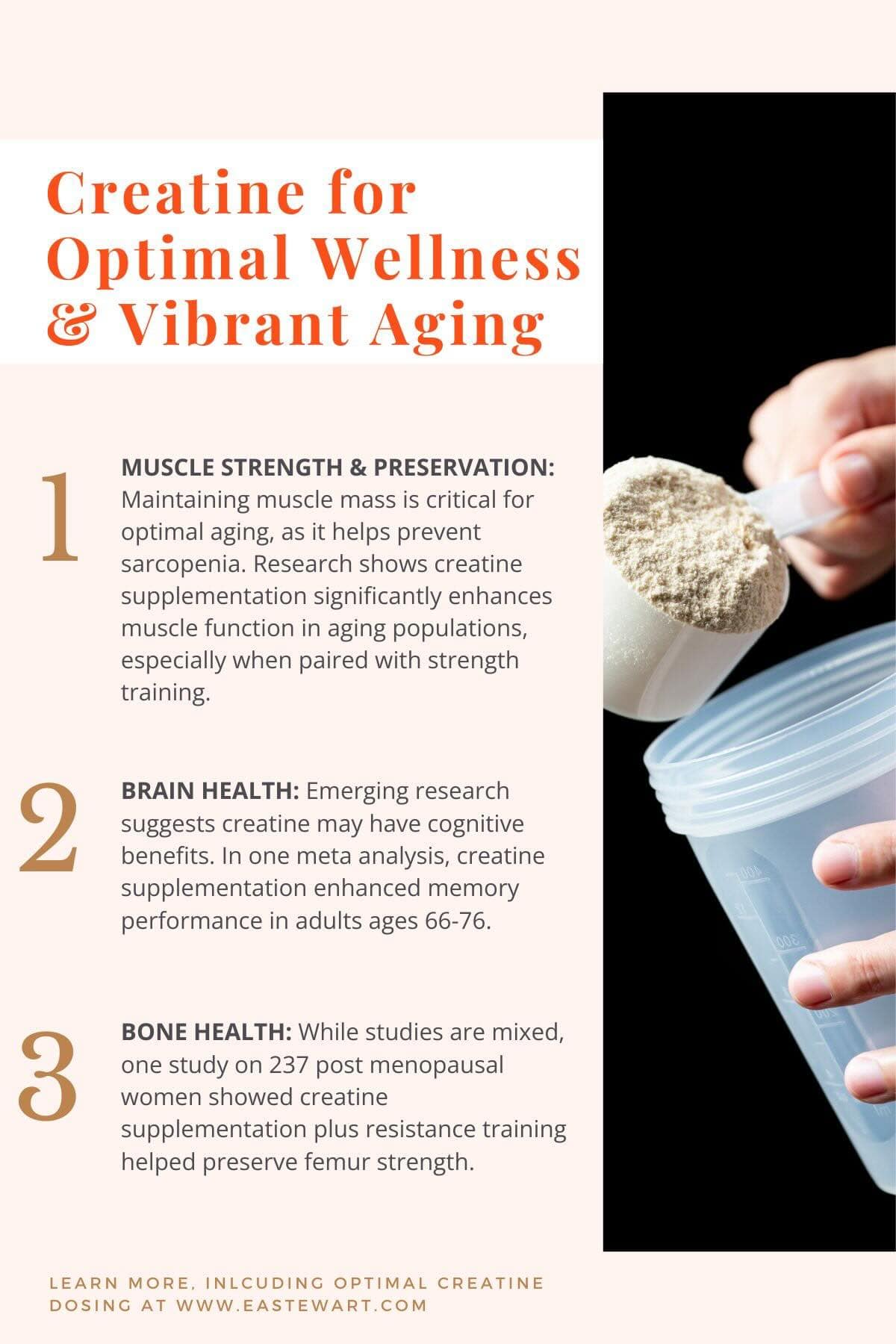 Creatine for Optimal Wellness & Vibrant Aging

1

MUSCLE STRENGTH & PRESERVATION: Maintaining muscle mass is critical for optimal aging, as it helps prevent sarcopenia. Research shows creatine supplementation significantly enhances muscle function in aging populations, especially when paired with strength training.

2

BRAIN HEALTH: Emerging research suggests creatine may have cognitive benefits. In one meta analysis, creatine supplementation enhanced memory performance in adults ages 66-76.

3

BONE HEALTH: While studies are mixed, one study on 237 post menopausal women showed creatine supplementation plus resistance training helped preserve femur strength.

400

300

LEARN MORE, INLCUDING OPTIMAL CREATINE DOSING AT WWW.EASTEWART.COM