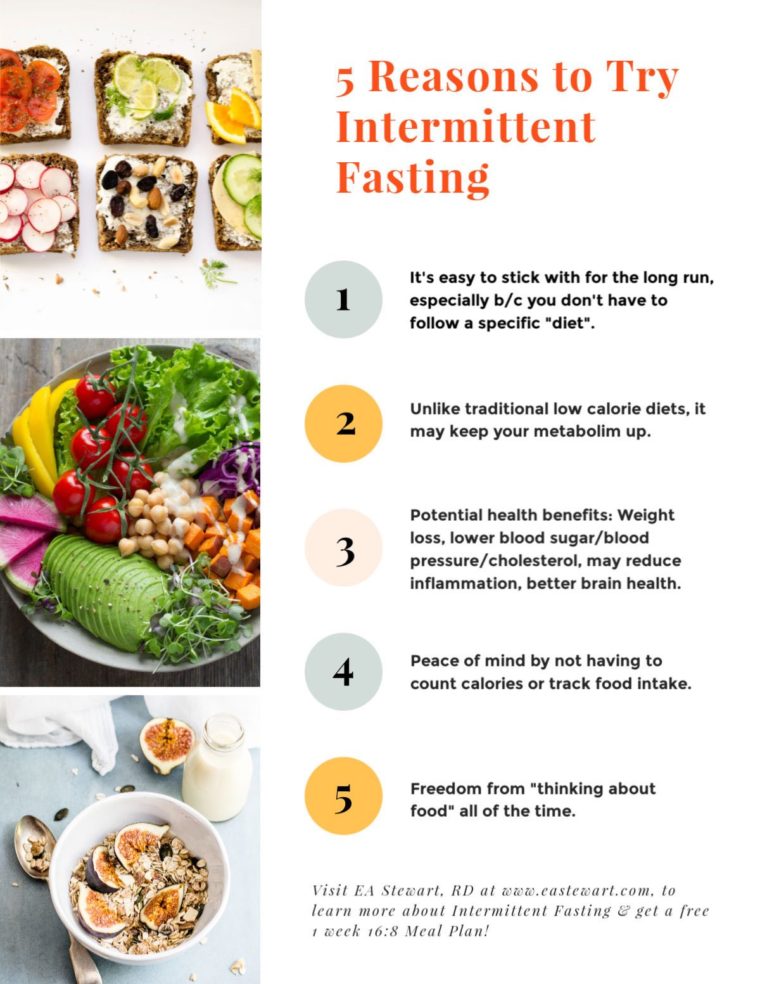 5 Reasons to Try Intermittent Fasting

1

It's easy to stick with for the long run, especially b/c you don't have to follow a specific "diet".

2

Unlike traditional low calorie diets, it may keep your metabolim up.

3

Potential health benefits: Weight loss, lower blood sugar/blood pressure/cholesterol, may reduce inflammation, better brain health.

4

Peace of mind by not having to count calories or track food intake.

5

Freedom from "thinking about food" all of the time.

Visit EA Stewart, RD at www.eastewart.com, to learn more about Intermittent Fasting & get a free 1 week 16:8 Meal Plan!