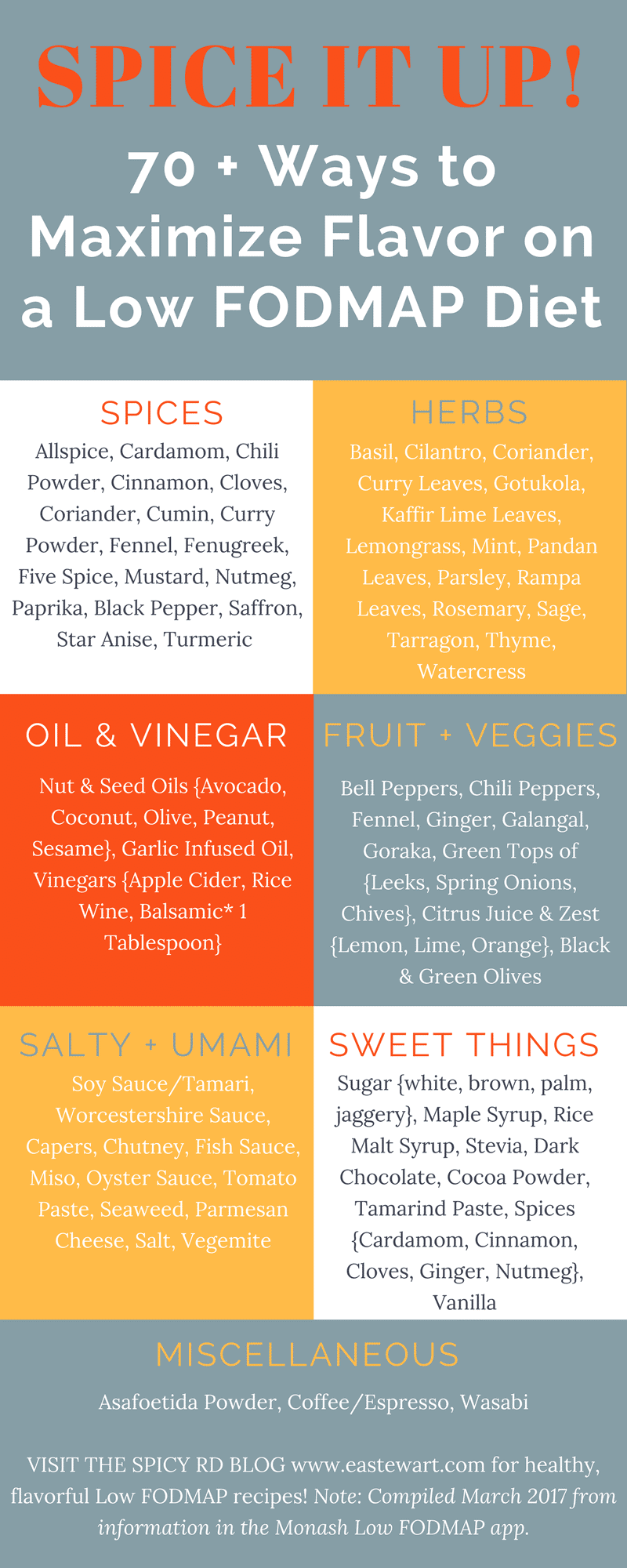 SPICE IT UP!

70 + Ways to Maximize Flavor on a Low FODMAP Diet

SPICES

Allspice, Cardamom, Chili Powder, Cinnamon, Cloves, Coriander, Cumin, Curry Powder, Fennel, Fenugreek, Five Spice, Mustard, Nutmeg, Paprika, Black Pepper, Saffron, Star Anise, Turmeric

HERBS

Basil, Cilantro, Coriander, Curry Leaves, Gotukola, Kaffir Lime Leaves, Lemongrass, Mint, Pandan Leaves, Parsley, Rampa Leaves, Rosemary, Sage, Tarragon, Thyme, Watercress

OIL & VINEGAR

Nut & Seed Oils {Avocado, Coconut, Olive, Peanut, Sesame}, Garlic Infused Oil, Vinegars {Apple Cider, Rice Wine, Balsamic* 1 Tablespoon}

FRUIT + VEGGIES

Bell Peppers, Chili Peppers, Fennel, Ginger, Galangal, Goraka, Green Tops of {Leeks, Spring Onions, Chives}, Citrus Juice & Zest {Lemon, Lime, Orange}, Black & Green Olives

SALTY + UMAMI

Soy Sauce/Tamari, Worcestershire Sauce, Capers, Chutney, Fish Sauce, Miso, Oyster Sauce, Tomato Paste, Seaweed, Parmesan Cheese, Salt, Vegemite

SWEET THINGS

Sugar {white, brown, palm, jaggery}, Maple Syrup, Rice Malt Syrup, Stevia, Dark Chocolate, Cocoa Powder, Tamarind Paste, Spices {Cardamom, Cinnamon, Cloves, Ginger, Nutmeg}, Vanilla

MISCELLANEOUS

Asafoetida Powder, Coffee/Espresso, Wasabi

VISIT THE SPICY RD BLOG www.eastewart.com for healthy, flavorful Low FODMAP recipes! Note: Compiled March 2017 from information in the Monash Low FODMAP app.